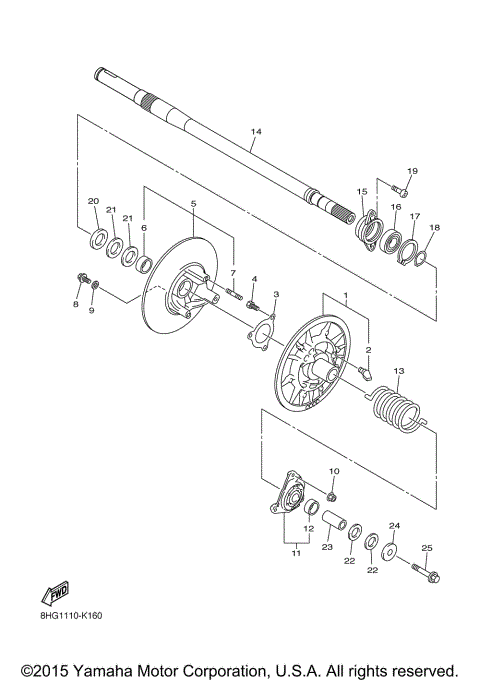 14
19
15
16
17
18
20
21
21
6
5
7
4
3
8
9
1
2
13
10
12
11
23
22
22
24
25
FWD
8HG1110-K160

©2015 Yamaha Motor Corporation, U.S.A. All rights reserved.