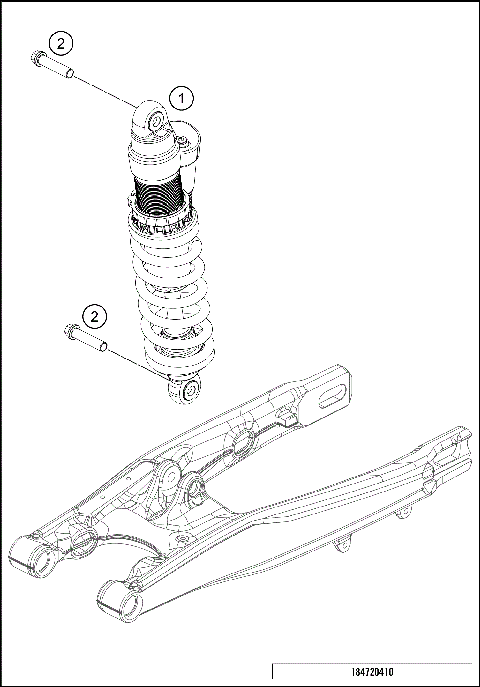 2
1
2
184720410