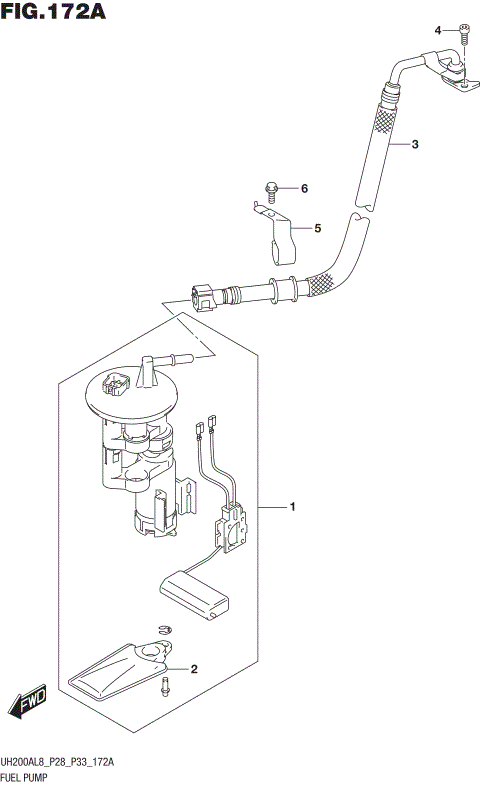 FIG.172A

4

3

6

5

1

2

FWD

UH200AL8_P28_P33_172A
FUEL PUMP