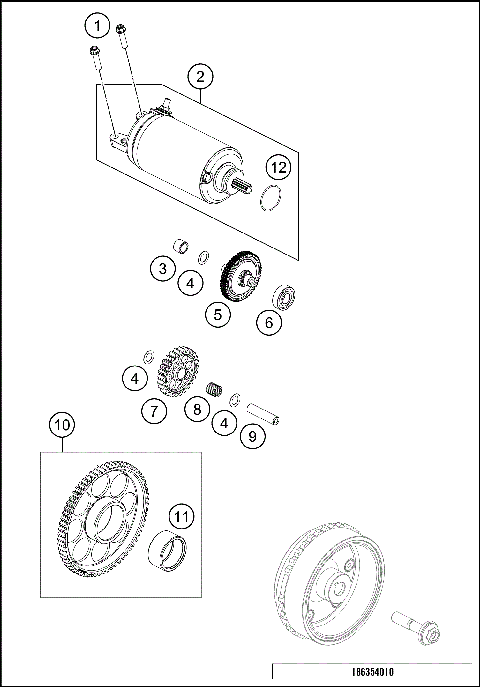 1
2
12
3
4
5
6
4
7
8
4
9
10
11
I86354D10