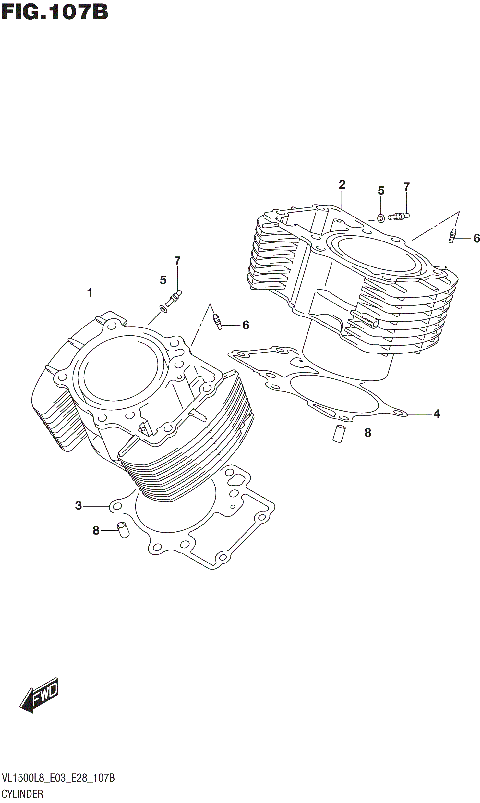 FIG.107B

2
5
7
6
7
5
1
6
4
8
3
8

FWD

VL1500L8_E03_E28_107B
CYLINDER