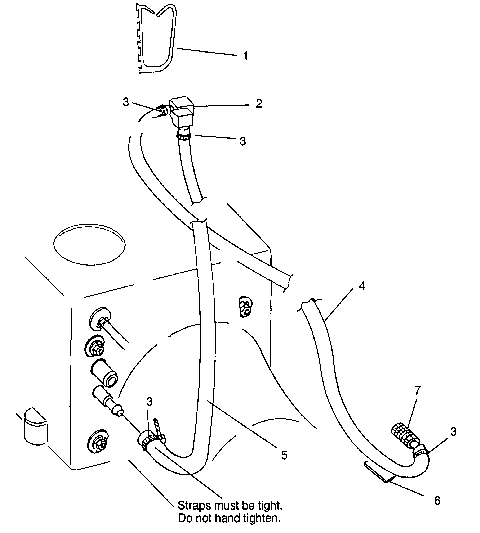 1

3
2
3

4

7
3
3
5

6

Straps must be tight.
Do not hand tighten.