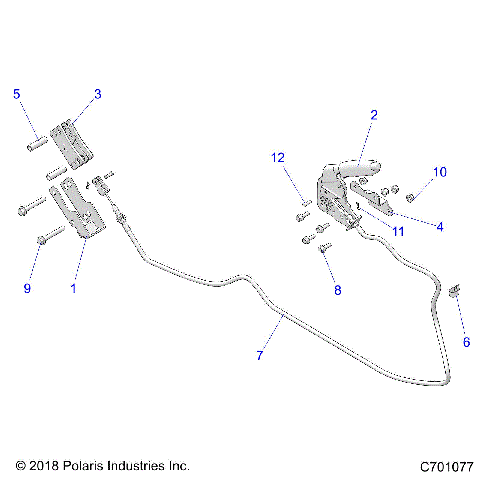 5
3
2
12
10
11
4
9
1
8
6
7

© 2018 Polaris Industries Inc.

C701077