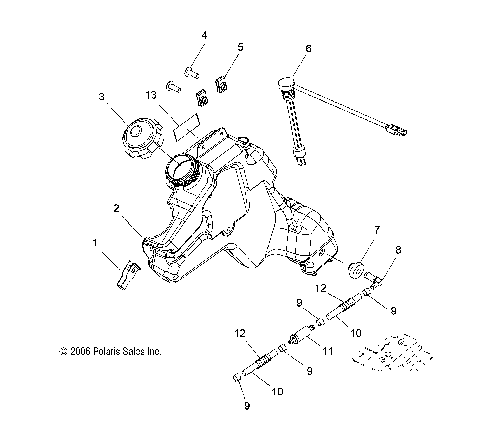 4
5
6
3
13
2
1
7
8
12
9
9
10
11
12
9
10
9
© 2006 Polaris Sales Inc.