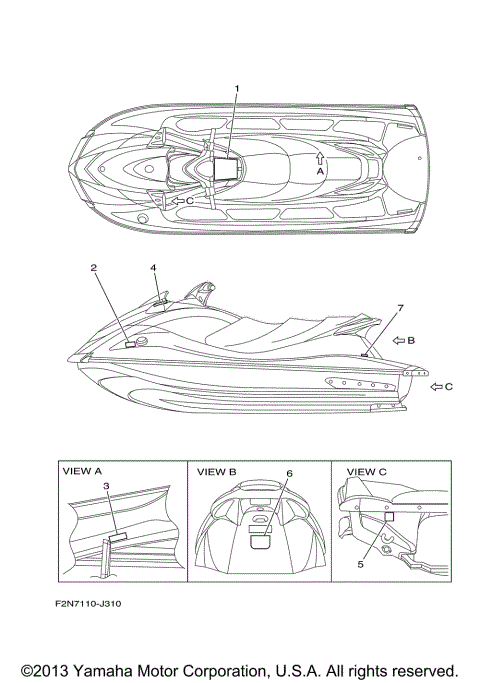 1

A

C

2

4

7

B

C

VIEW A

3

VIEW B

6

VIEW C

5

F2N7110-J310

©2013 Yamaha Motor Corporation, U.S.A. All rights reserved.