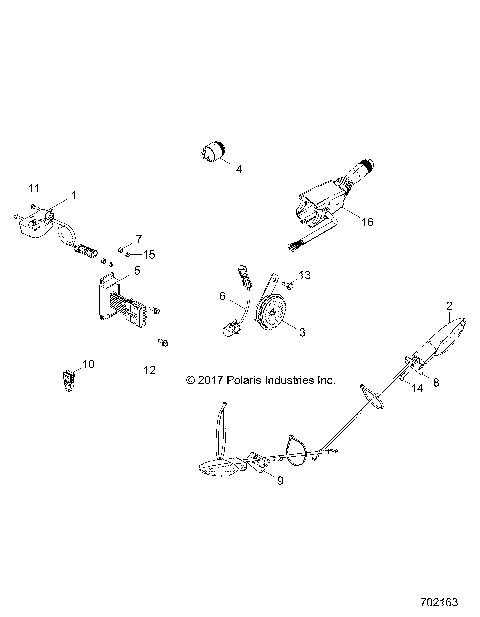 4

11
1

16

7
15

5

13

6

3

2

10

12

© 2017 Polaris Industries Inc.

8

14

9

702163