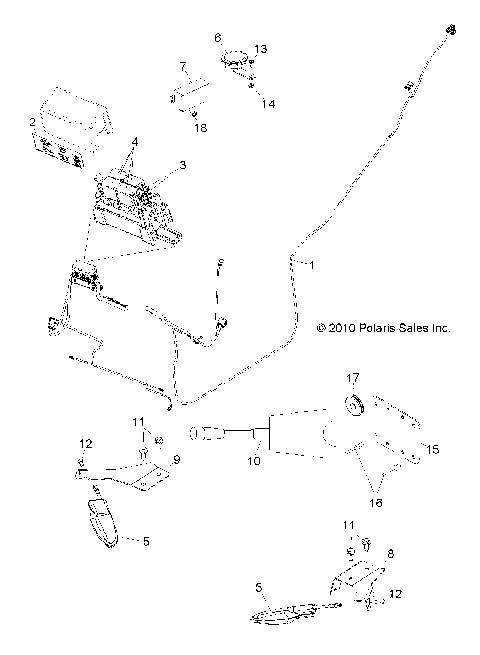 6
13
7
14
18
2
4
3
1
© 2010 Polaris Sales Inc.
17
11
12
9
10
15
16
5
11
8
5
12