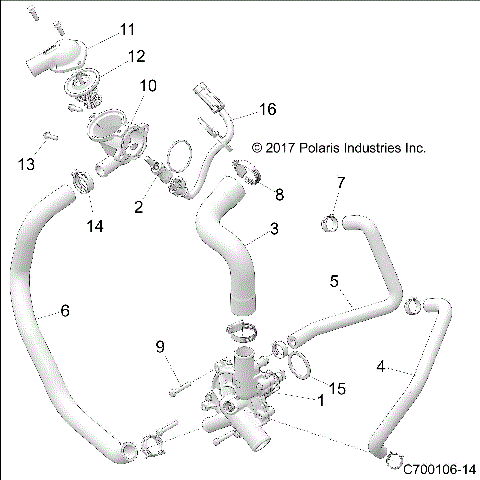 11
12
10
16
© 2017 Polaris Industries Inc.
13
2
8
7
14
3
5
6
9
4
15
1
C700106-14