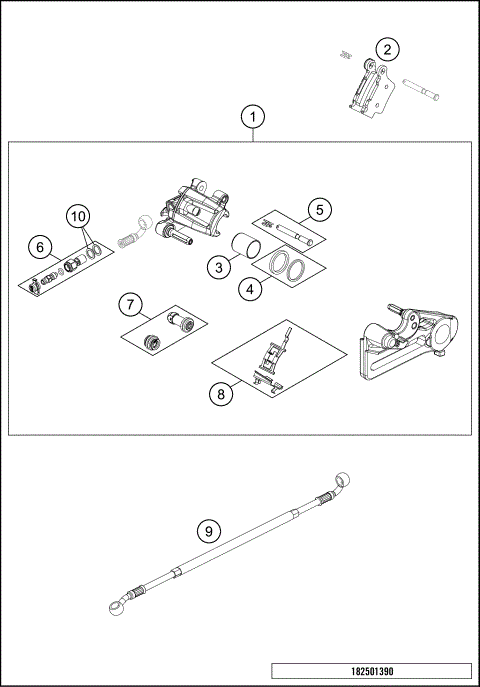 2
1
10
5
6
3
4
7
8
9
182501390