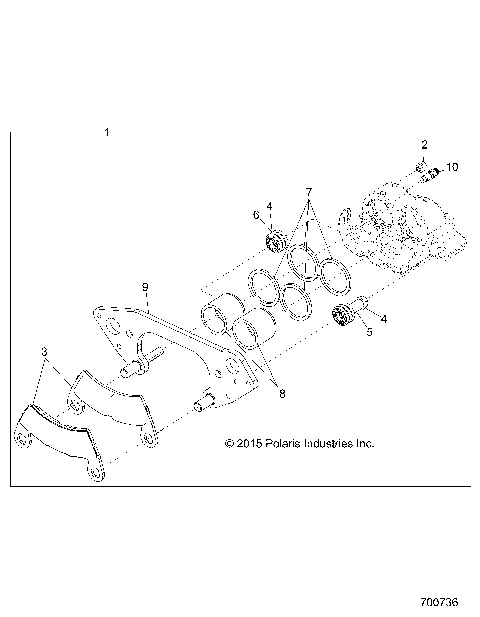 1

2

10

7

4

6

9

4

5

3

8

© 2015 Polaris Industries Inc.

700736