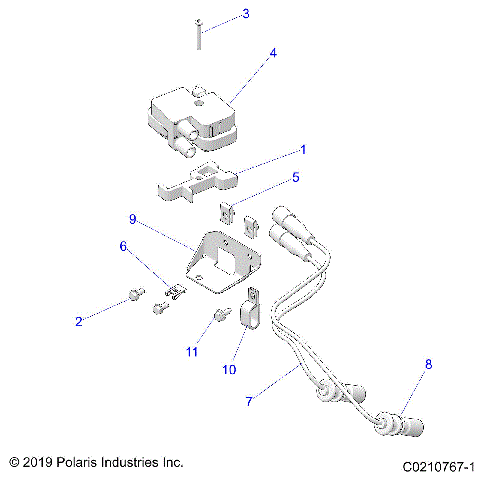 3
4
1
5
9
6
2
11
10
7
8
© 2019 Polaris Industries Inc.
C0210767-1