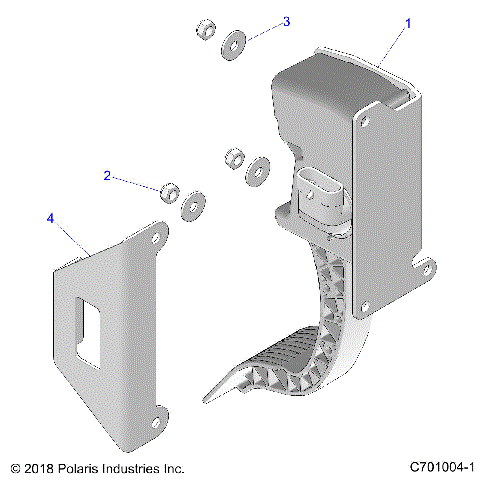 3
1
2
4
© 2018 Polaris Industries Inc.
C701004-1