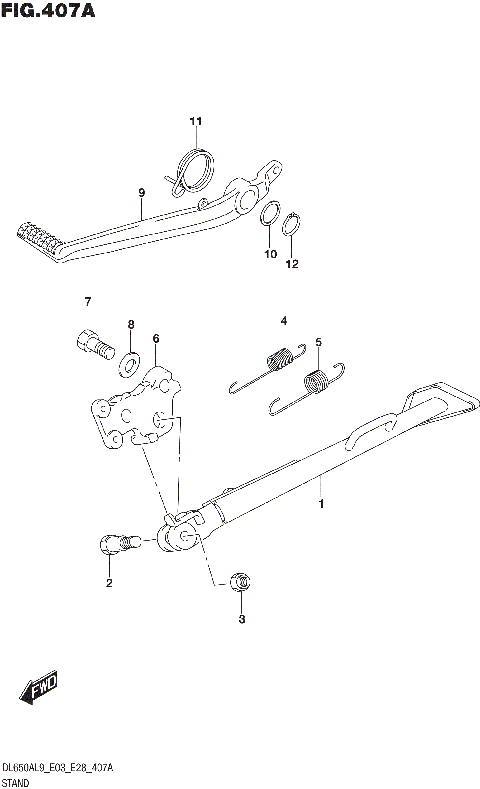 FIG.407A

11

9

10

12

7

8

6

4

5

1

2

3

FWD

DL650AL9_E03_E28_407A
STAND