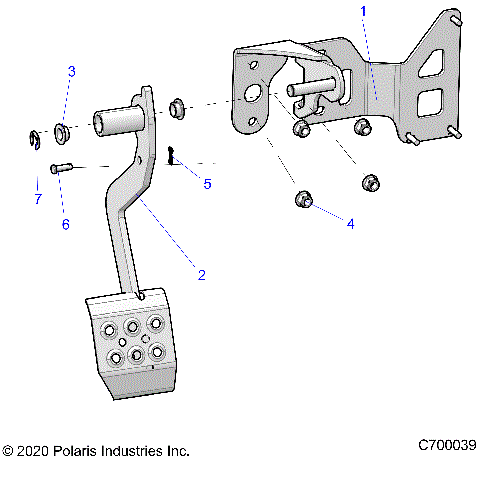 1
3
5
7
6
4
2
© 2020 Polaris Industries Inc.
C700039