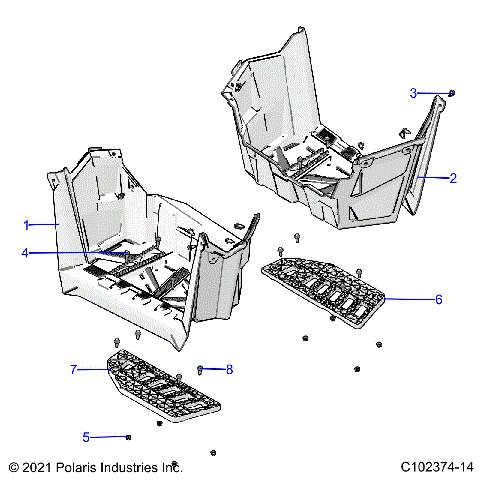 3
2
1
4
6
7
8
5
© 2021 Polaris Industries Inc.
C102374-14