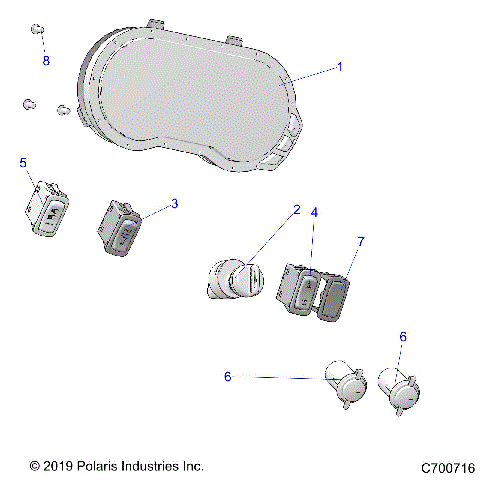 8

1

5

3

2

4

7

6

6

© 2019 Polaris Industries Inc.

C700716