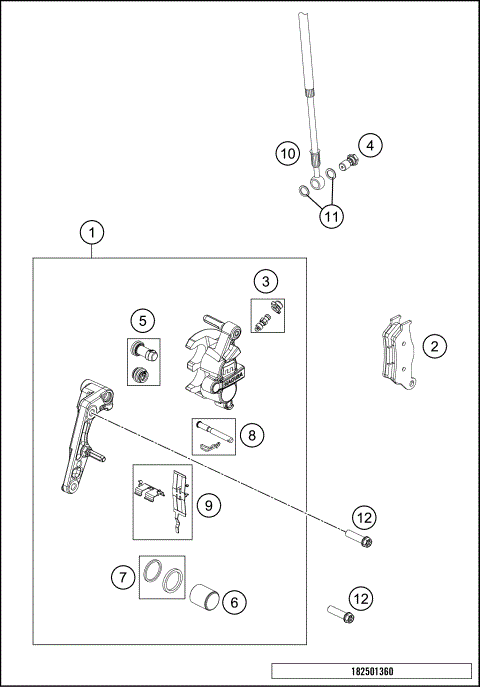 10
4
11
1
3
5
2
8
9
12
7
6
12
182501360