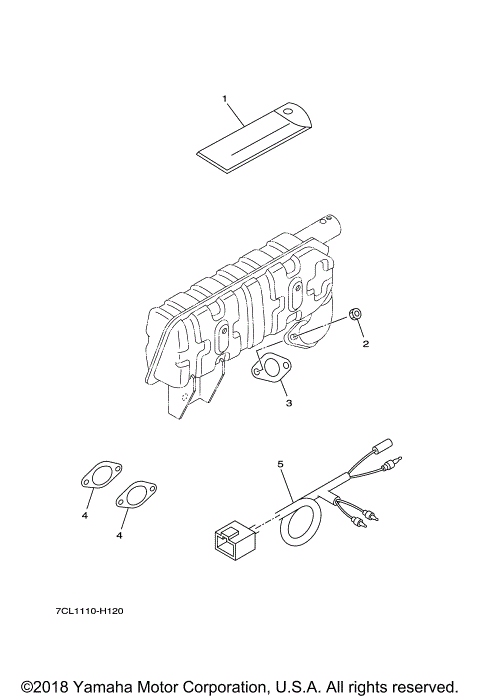 1

2

3

4

4

5

7CL1110-H120

©2018 Yamaha Motor Corporation, U.S.A. All rights reserved.