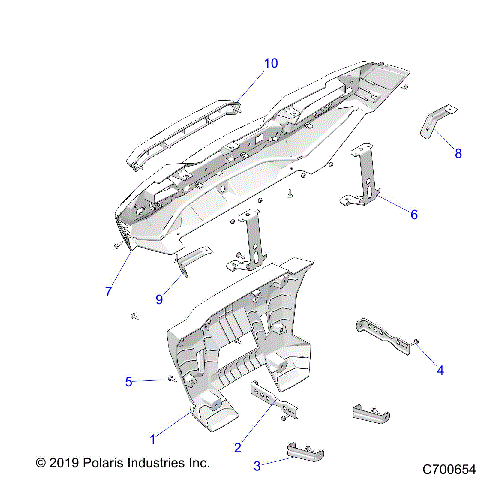 10
8
6
7
9
4
5
1
2
3
© 2019 Polaris Industries Inc.
C700654