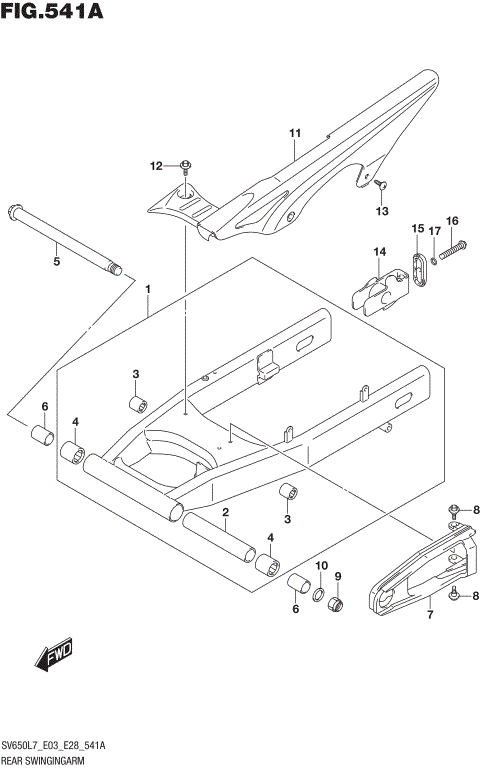 FIG.541A

11
12
13
5
15
17
16
14
1
3
6
4
2
3
4
8
10
9
6
7
8
FWD

SV650L7_E03_E28_541A
REAR SWINGINGARM