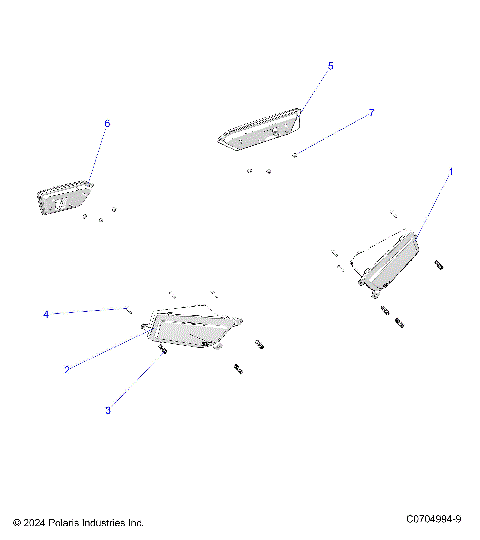 5

7

6

1

4

2

3

© 2024 Polaris Industries Inc.

C0704994-9