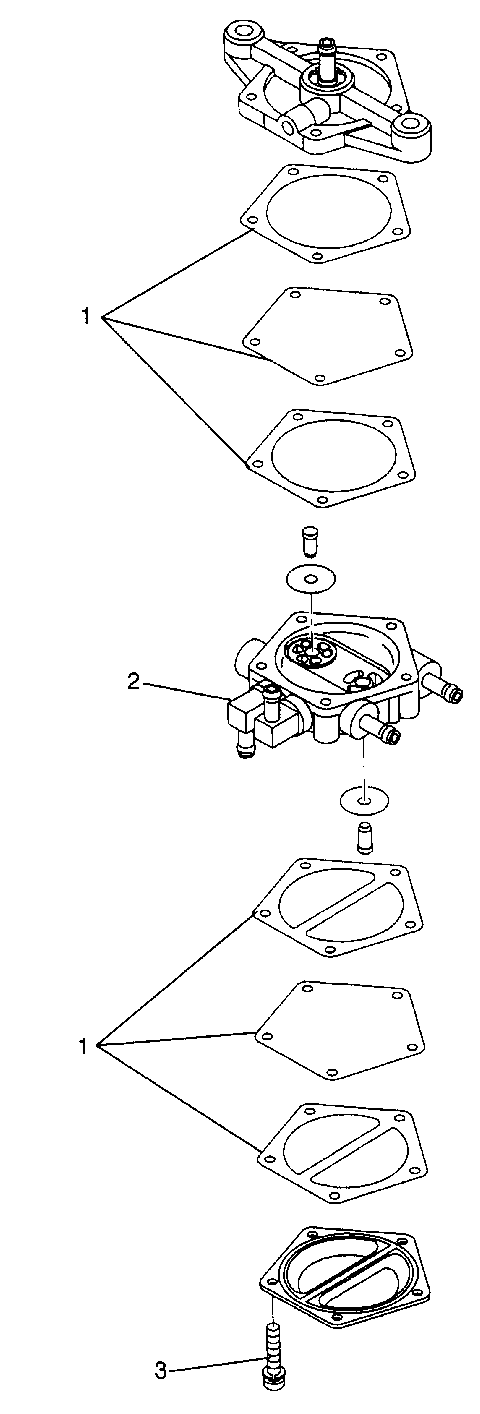 1

2

1

3