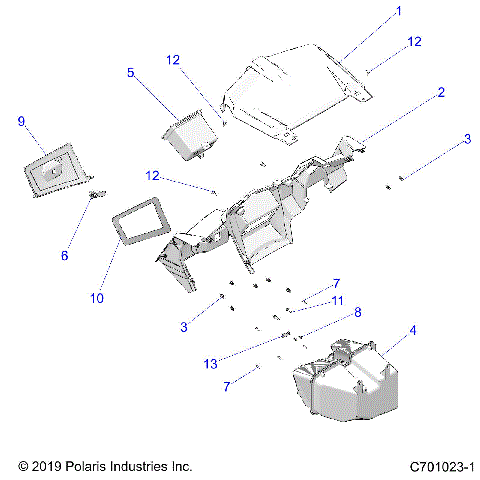 1
12
12
5
2
9
3
12
6
10
7
11
3
8
4
13
7
© 2019 Polaris Industries Inc.
C701023-1