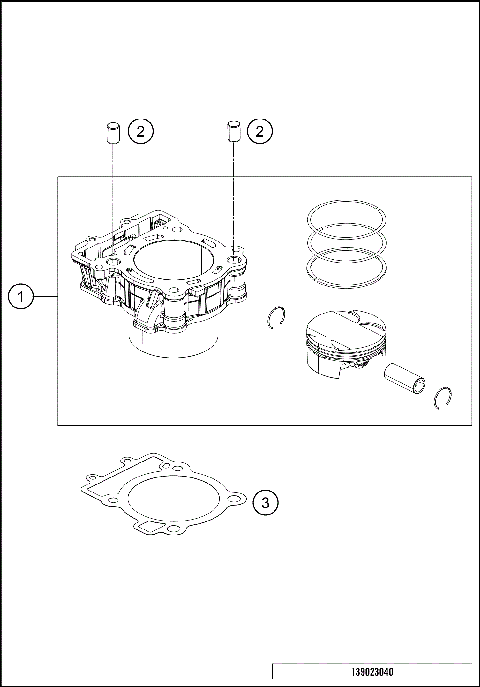 2
2
1
3
139023040