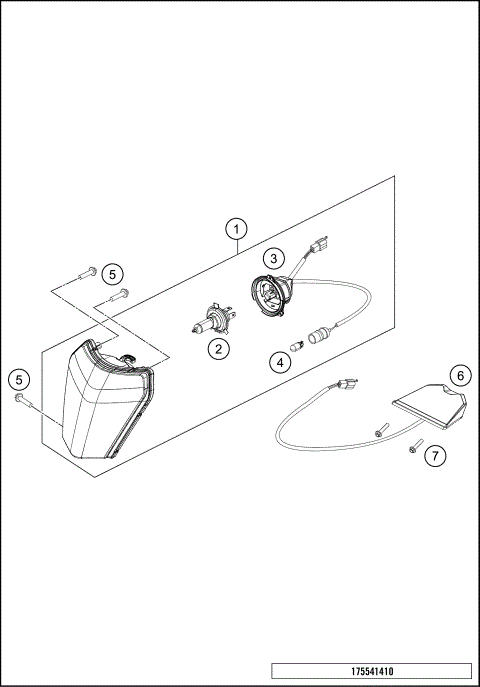 1

5

3

2

4

5

6

7

175541410