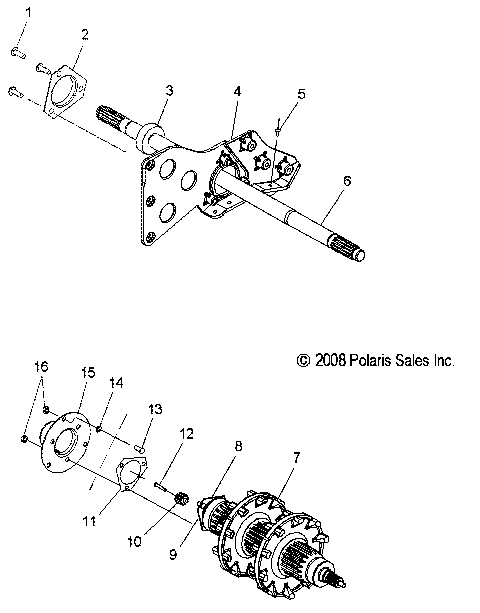 1
2
3
4
5
6

© 2008 Polaris Sales Inc.

16
15
14
13
12
8
7
11
10
9