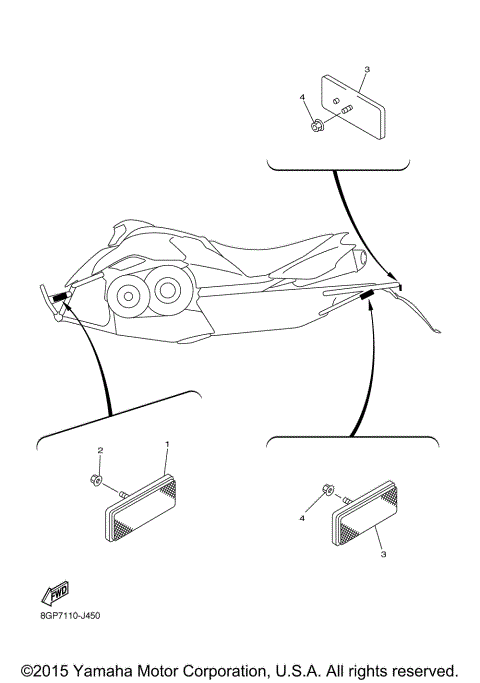 3
4
2
1
4
3
FWD
8GP7110-J450
©2015 Yamaha Motor Corporation, U.S.A. All rights reserved.