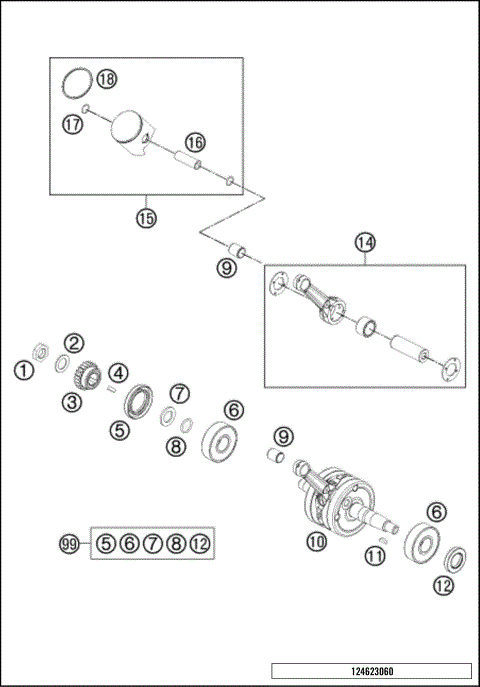 18
17
16
15
14
9
1
2
3
4
5
7
8
6
9
10
11
6
12
99 5 6 7 8 12
124623060