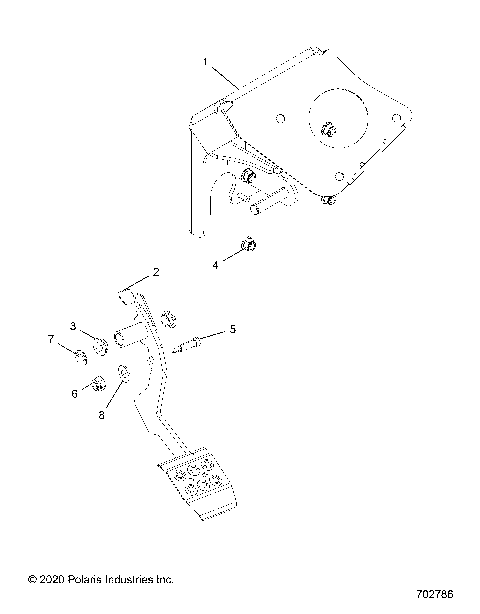 1

4

2

3

5

7

6

8

© 2020 Polaris Industries Inc.

702786