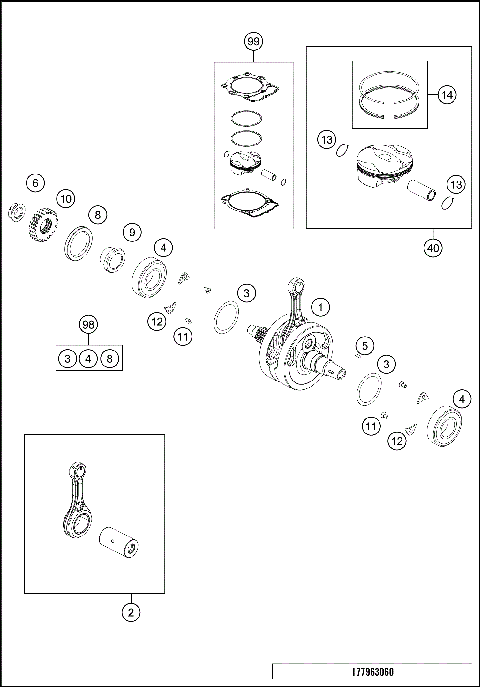 99

14

13

13

40

6

10

8

9

4

3

1

12

11

98

3 4 8

5

3

4

11

12

2

177963060