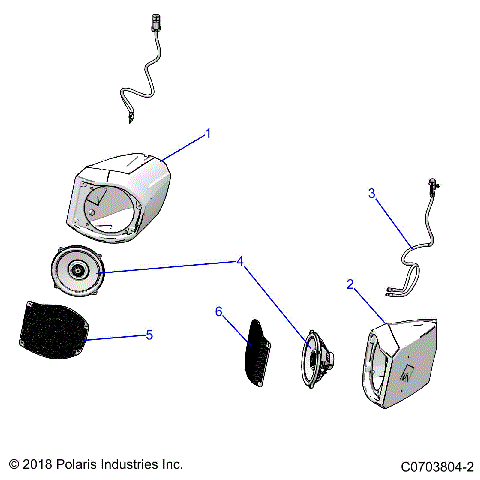 1

3

4

2

6

5

© 2018 Polaris Industries Inc.

C0703804-2