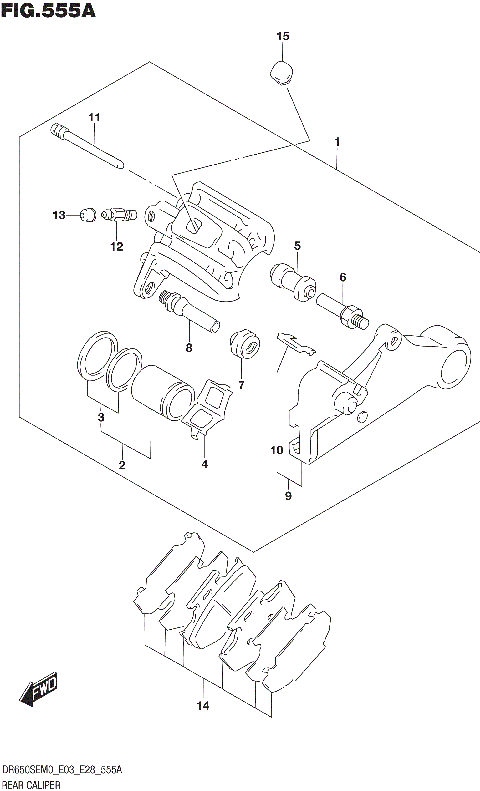 FIG.555A

15

11

1

13

12

5

6

8

7

3

2

4

10

9

14

FWD

DR650SEM0_E03_E28_555A
REAR CALIPER