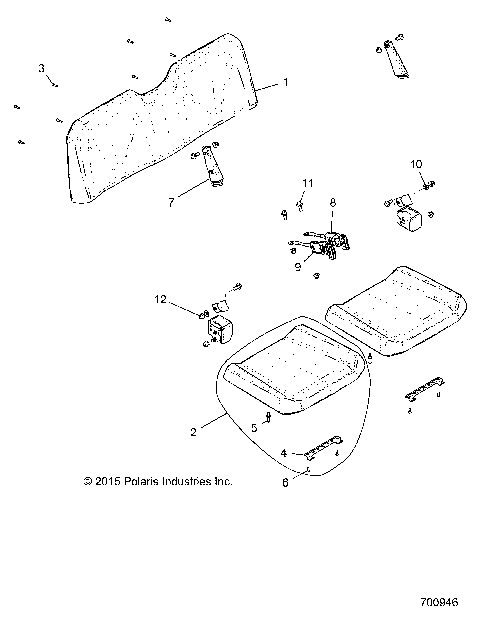 3
1
7
10
11
8
9
12
2
5
4
6
© 2015 Polaris Industries Inc.
700946