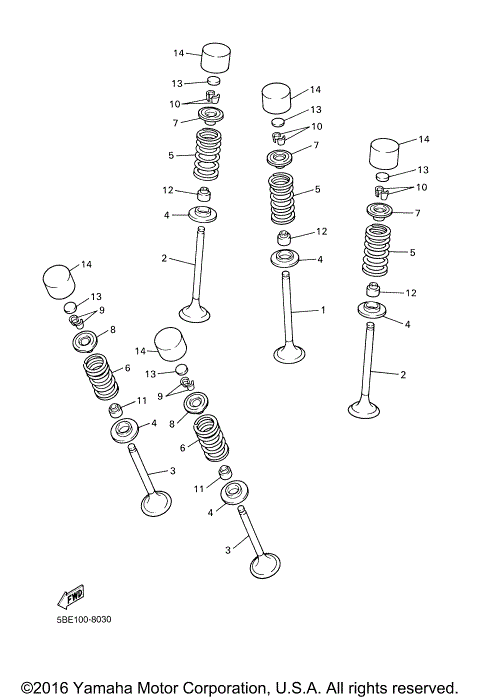 14
13
10
7
5
12
4
2

14
13
10
7
5
12
4
1

14
13
10
7
5
12
4
2

14
13
9
8
6
11
4
3

14
13
9
8
6
11
4
3

FWD

5BE100-8030

©2016 Yamaha Motor Corporation, U.S.A. All rights reserved.