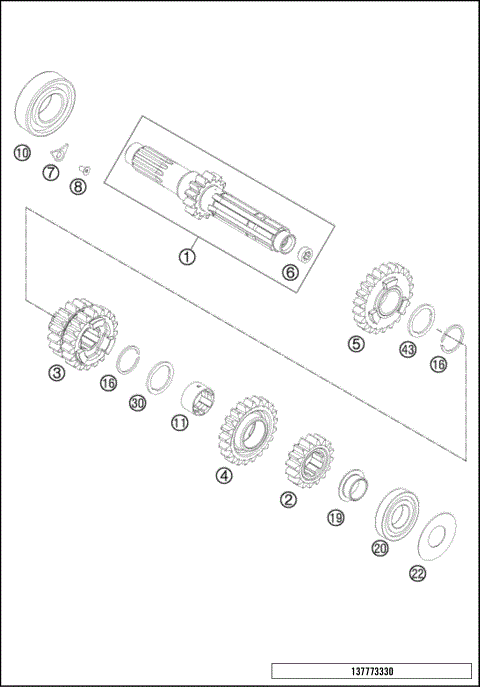 10
7
8
1
6
5
43
16
3
16
30
11
4
2
19
20
22
137773330