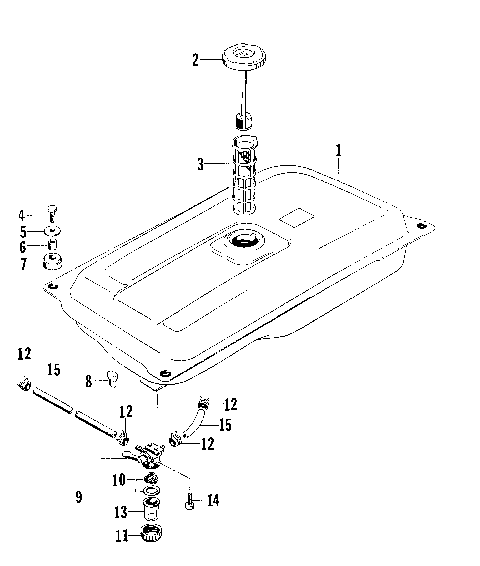 2
1
3
4
5
6
7
12
15
8
12
12
15
12
10
9
14
13
11