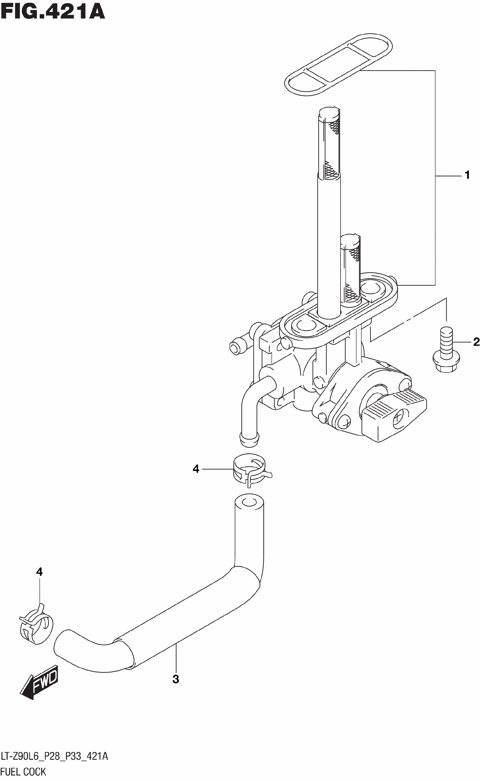 FIG.421A

1

2

4

4

3

FWD

LT-Z90L6_P28_P33_421A
FUEL COCK