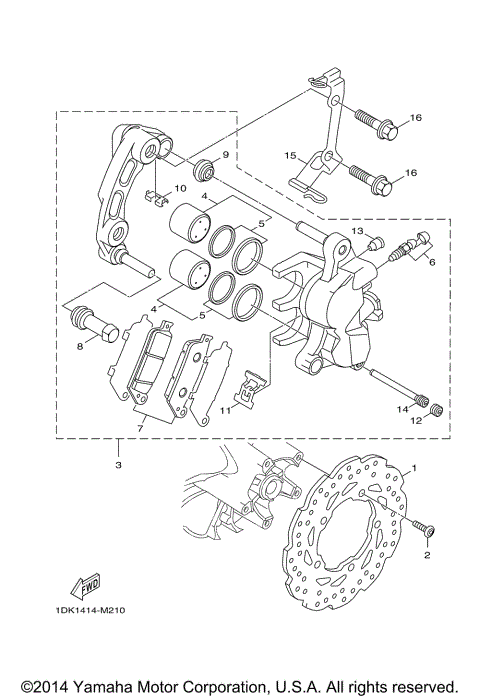 16
9
15
16
10
4
5
13
6
4
5
8
11
14
12
7
3
1
2
FWD
1DK1414-M210
©2014 Yamaha Motor Corporation, U.S.A. All rights reserved.