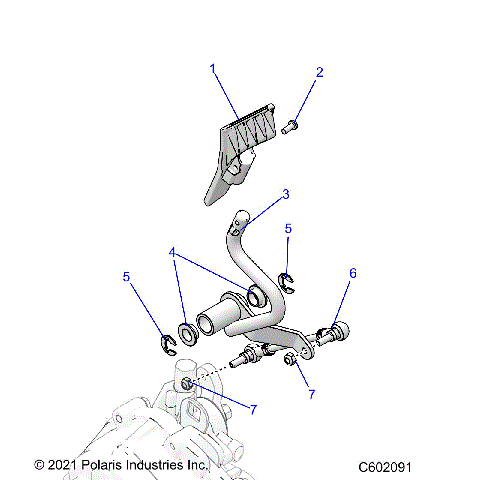 1
2
3
5
4
5
6
7
7

© 2021 Polaris Industries Inc.

C602091