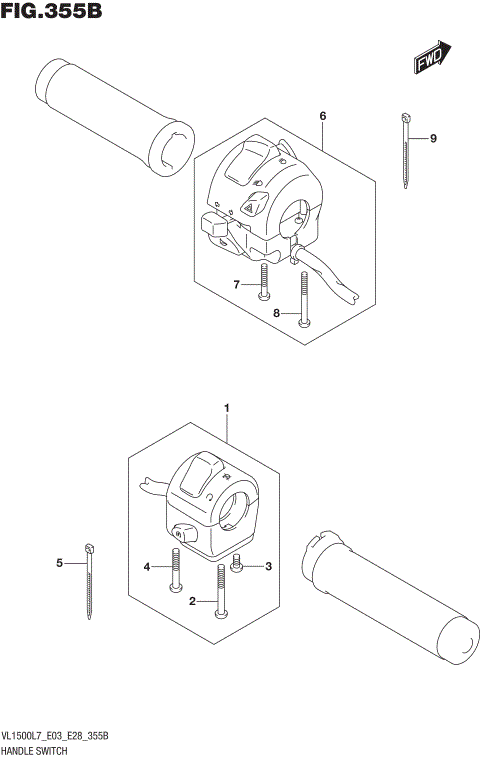 FIG.355B

FWD

6

9

7

8

1

5

4

3

2

VL1500L7_E03_E28_355B
HANDLE SWITCH