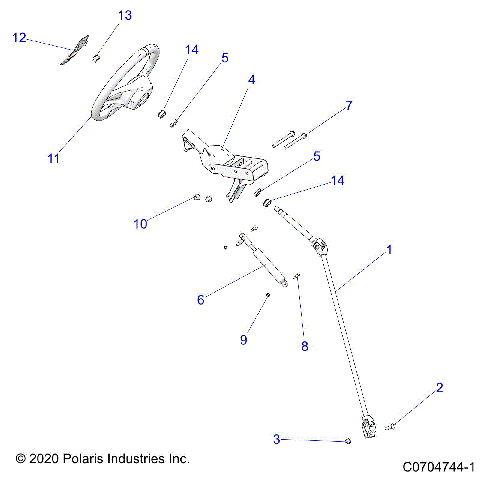 13
12
14
5
4
7
11
5
14
10
1
6
9
8
2
3
© 2020 Polaris Industries Inc.
C0704744-1