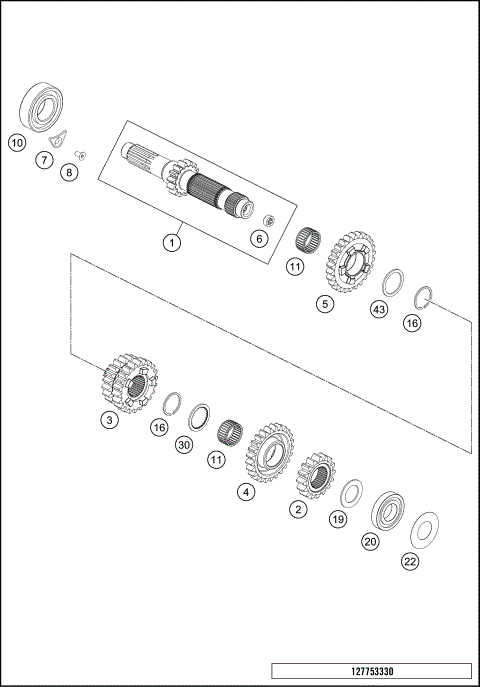 10
7
8
1
6
11
5
43
16
3
16
30
11
4
2
19
20
22
127753330