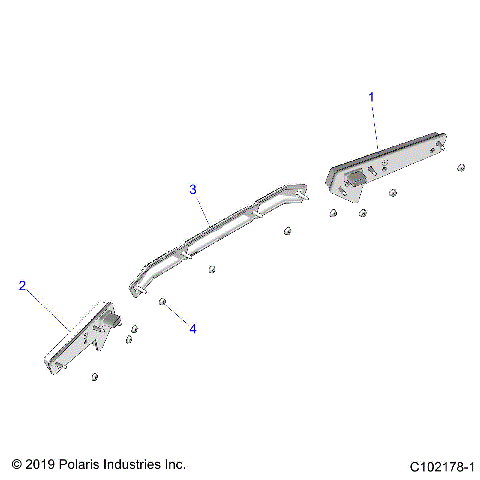 1

3

2

4

© 2019 Polaris Industries Inc.

C102178-1