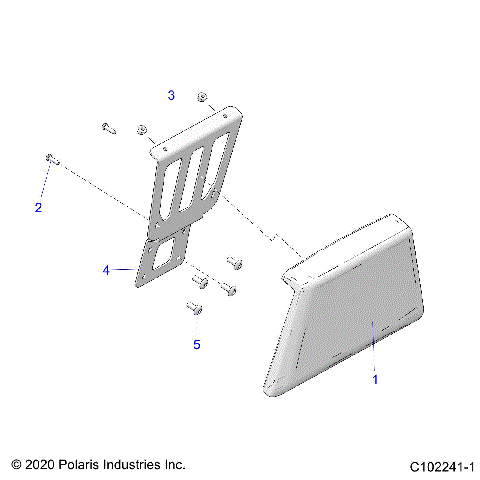 3

2

4

5

1

© 2020 Polaris Industries Inc.

C102241-1