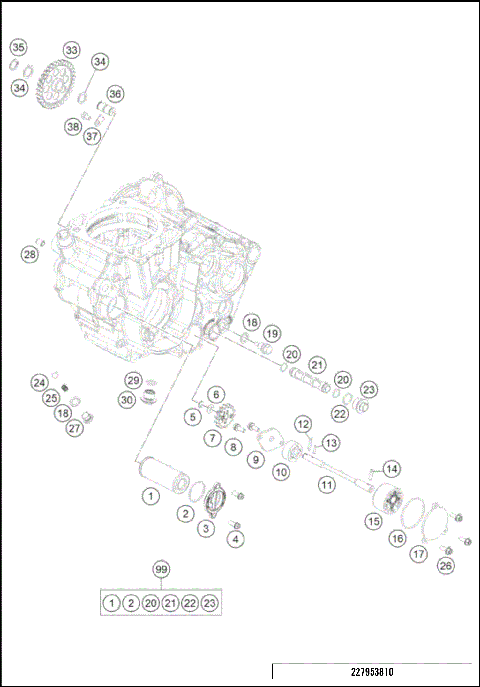 35
33
34
34
36
38
37
28
18
19
20
21
20
23
22
24
25
18
27
29
30
6
5
7
8
9
12
13
10
11
14
1
2
3
4
15
16
17
26
99
1 2 20 21 22 23
227953810