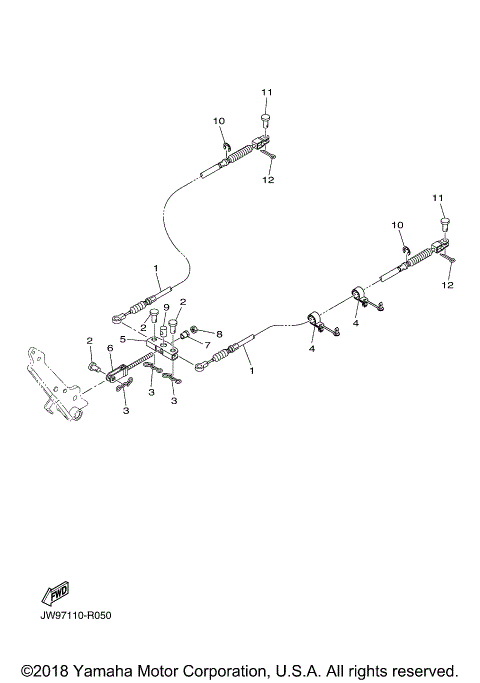 11
10
12
11
10
12
1
2
9
2
8
5
7
4
4
2
6
1
3
3
3
FWD
JW97110-R050
©2018 Yamaha Motor Corporation, U.S.A. All rights reserved.